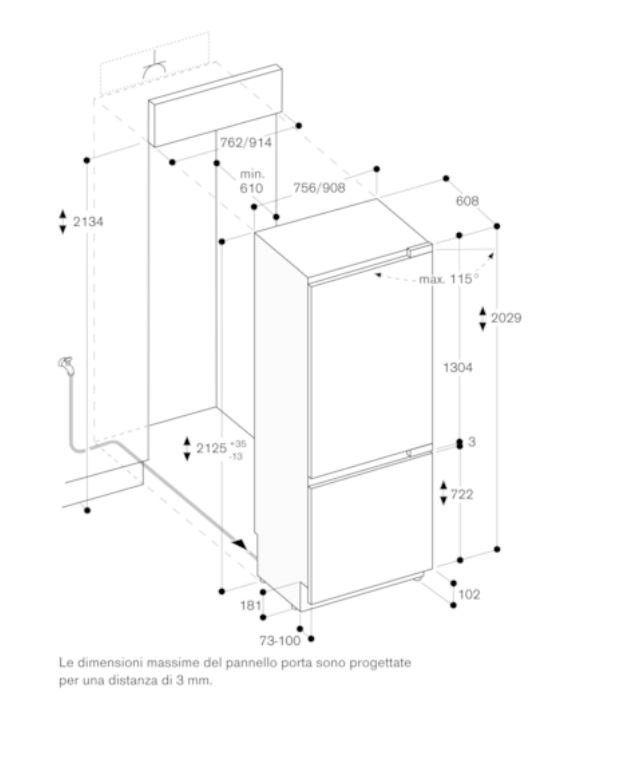 762/914

min. 610

756/908

608

2134

max. 115°

2029

1304

3

$2125^{+35}_{-13}$

722

181

102

73-100

Le dimensioni massime del pannello porta sono progettate per una distanza di 3 mm.